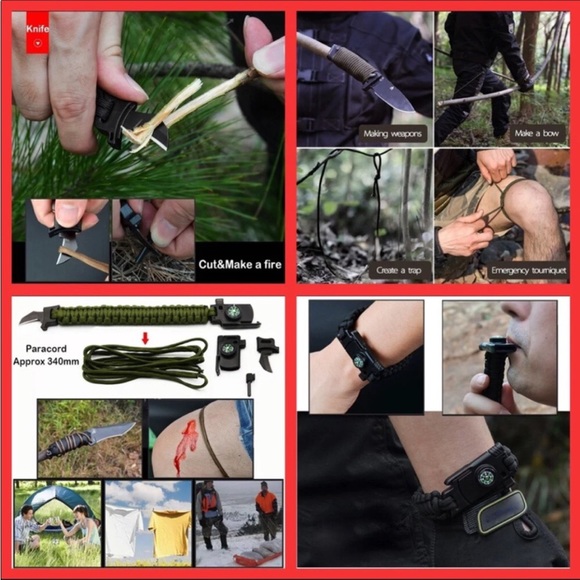 Knife

Cut&Make a fire

Making weapons

Make a bow

Create a trap

Emergency tourniquet

Paracord
Approx 340mm